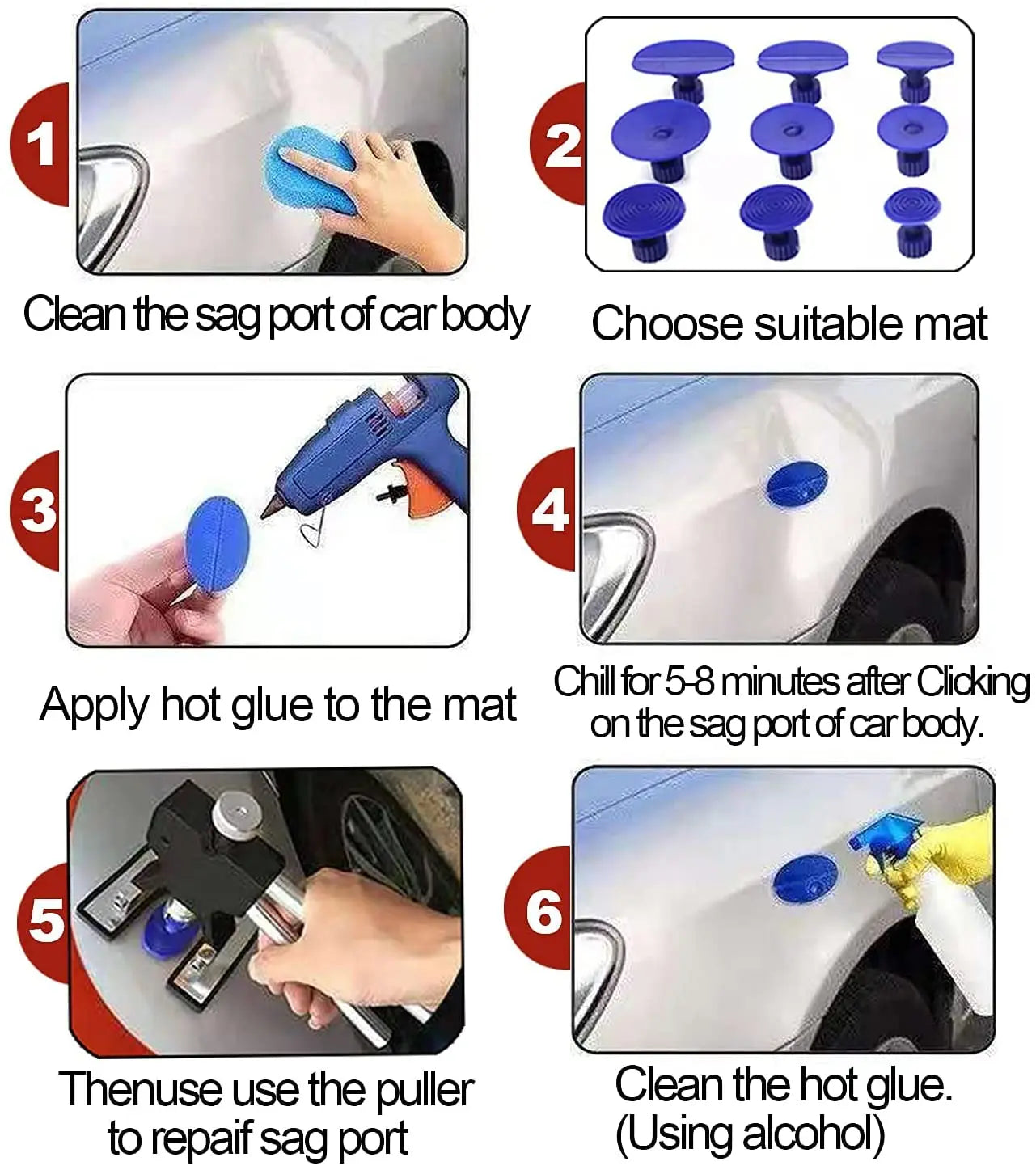 1

Clean the sag port of car body

2

Choose suitable mat

3

Apply hot glue to the mat

4

Chill for 5-8 minutes after Clicking on the sag port of car body.

5

Thenuse use the puller to repaif sag port

6

Clean the hot glue. (Using alcohol)